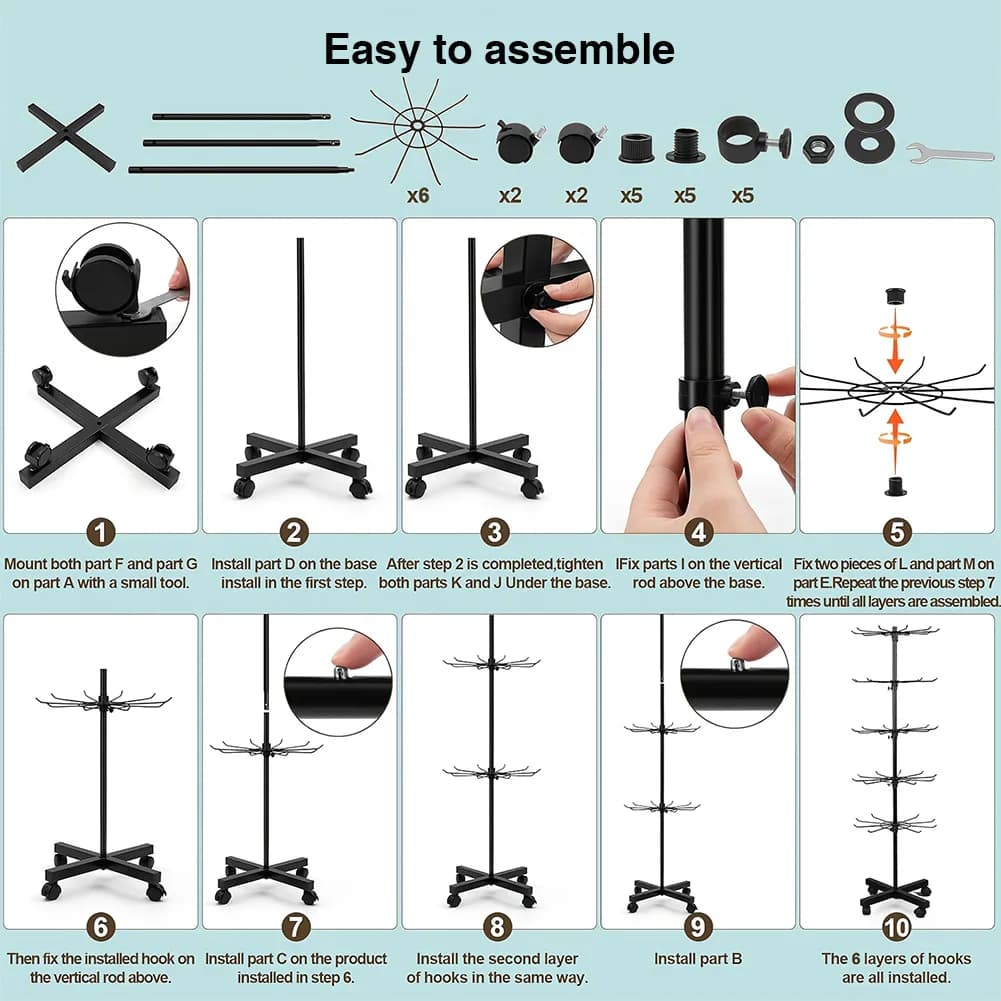 Easy to assemble

x6

x2

x2

x5

x5

x5

1

Mount both part F and part G on part A with a small tool.

2

Install part D on the base install in the first step.

3

After step 2 is completed,tighten both parts K and J Under the base.

4

IFix parts I on the vertical rod above the base.

5

Fix two pieces of L and part M on part E.Repeat the previous step 7 times until all layers are assembled.

6

Then fix the installed hook on the vertical rod above.

7

Install part C on the product installed in step 6.

8

Install the second layer of hooks in the same way.

9

Install part B

10

The 6 layers of hooks are all installed.